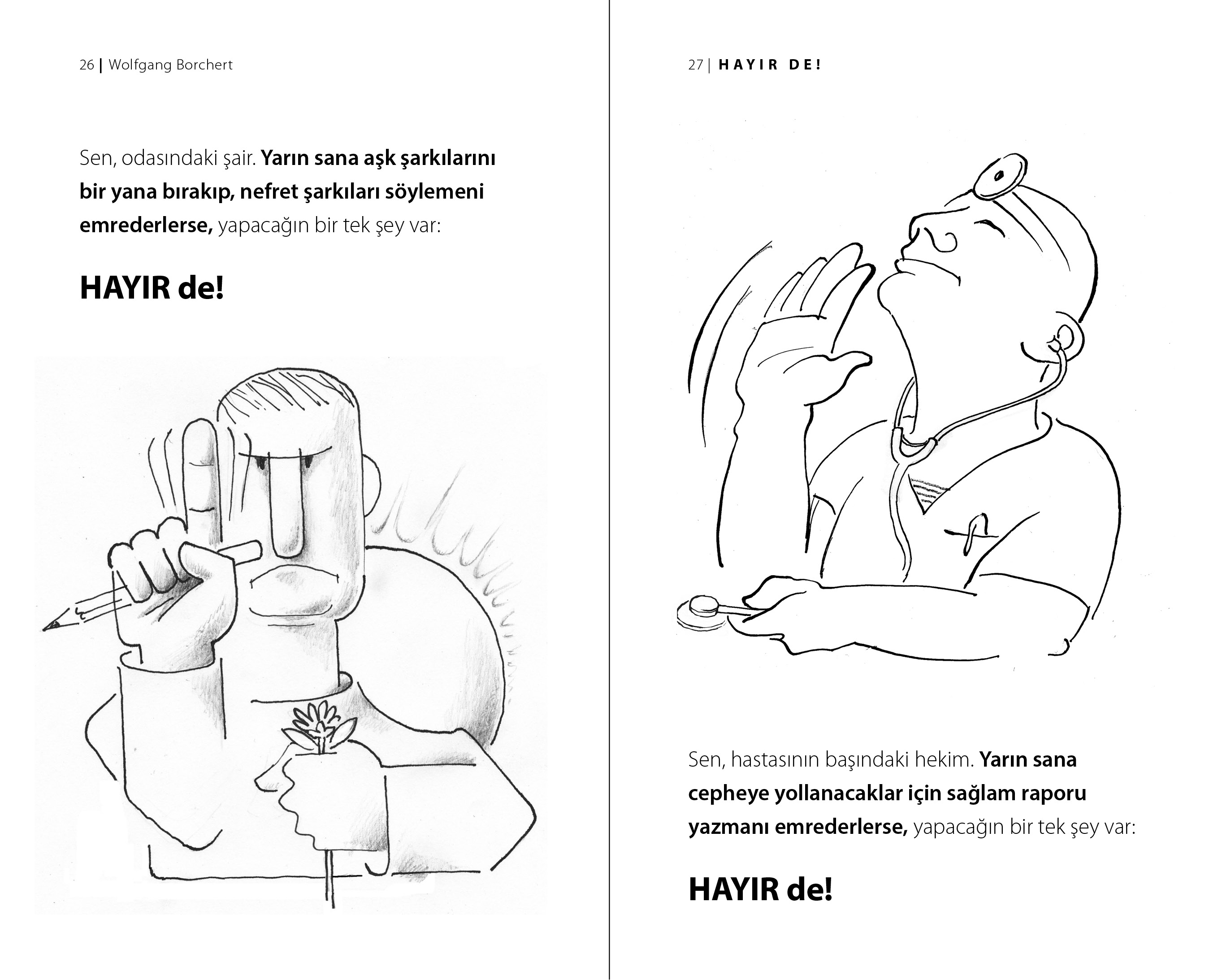 26 | Wolfgang Borchert

Sen, odasındaki şair. Yarın sana aşk şarkılarını bir yana bırakıp, nefret şarkıları söylemeni emrederlerse, yapacağın bir tek şey var:

HAYIR de!

27 | HAYIR DE!

Sen, hastasının başındaki hekim. Yarın sana cepheye yollanacaklar için sağlam raporu yazmanı emrederlerse, yapacağın bir tek şey var:

HAYIR de!